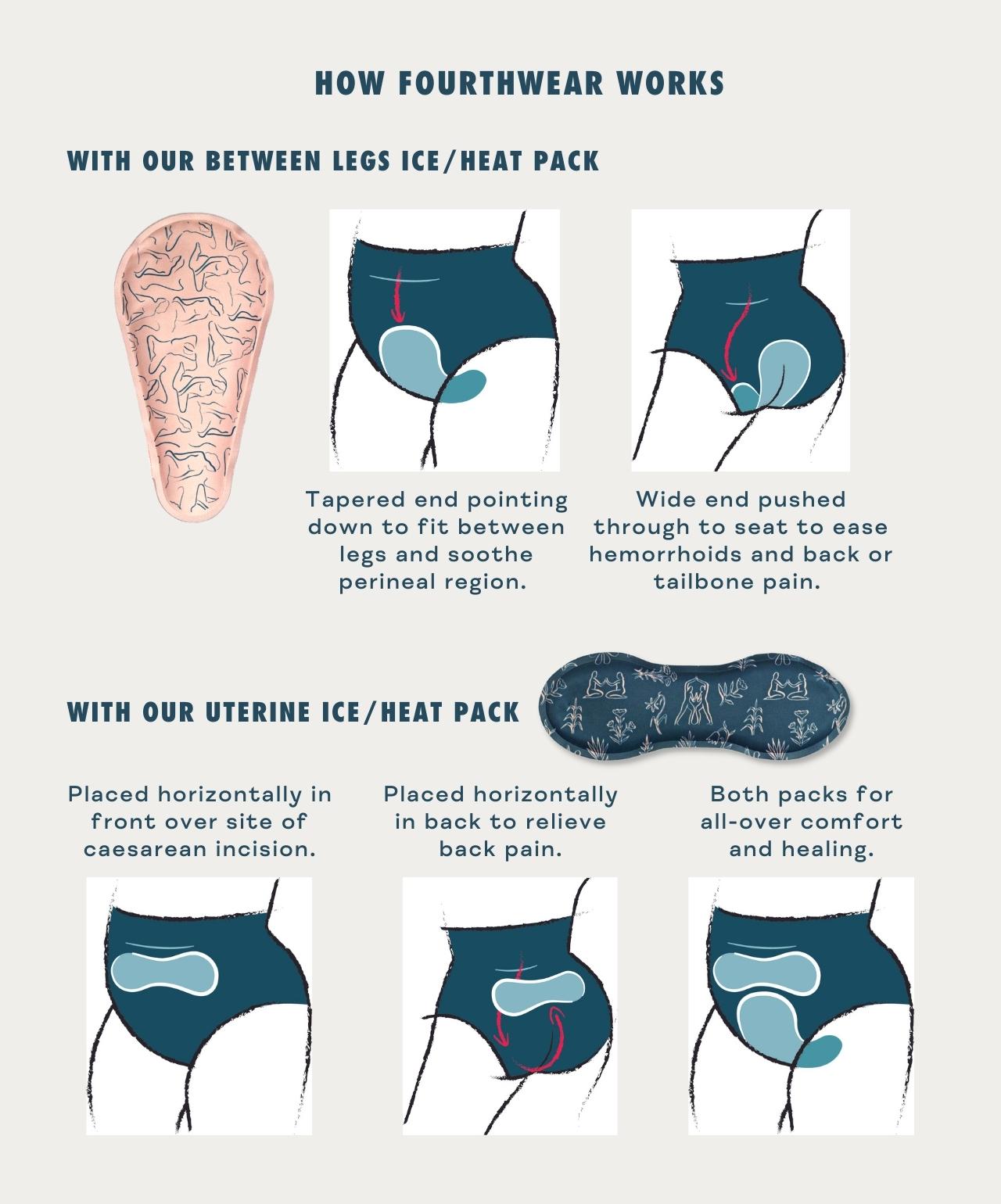 HOW FOURTHWEAR WORKS

WITH OUR BETWEEN LEGS ICE/HEAT PACK

Tapered end pointing down to fit between legs and soothe perineal region.

Wide end pushed through to seat to ease hemorrhoids and back or tailbone pain.

WITH OUR UTERINE ICE/HEAT PACK

Placed horizontally in front over site of caesarean incision.

Placed horizontally in back to relieve back pain.

Both packs for all-over comfort and healing.