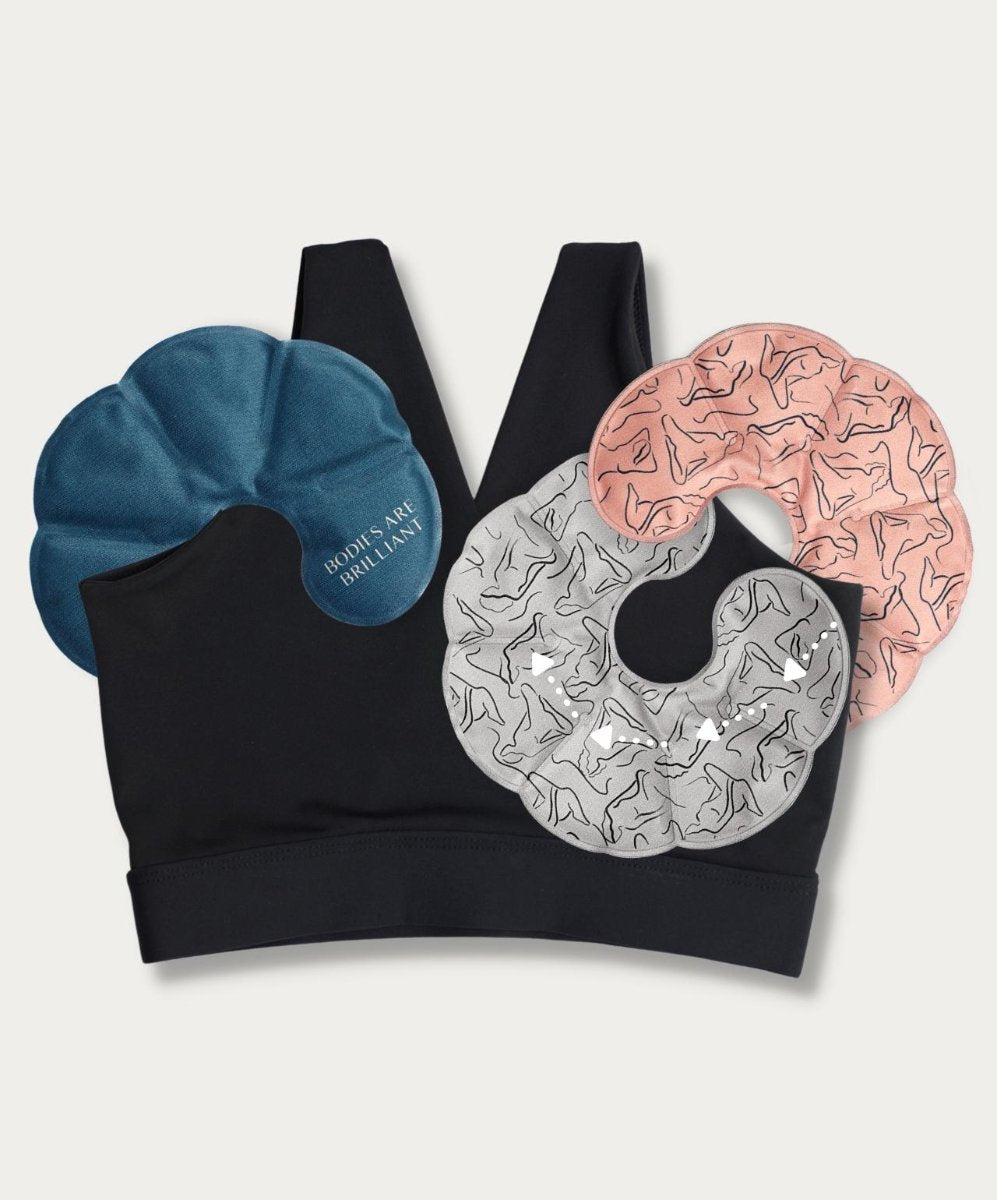 BODIES ARE
BRILLIANT